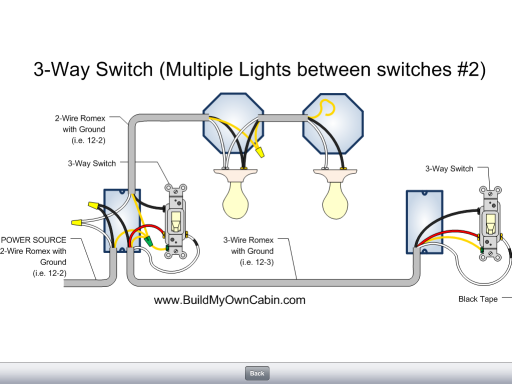 3-Way Switch (Multiple Lights between switches #2)

2-Wire Romex with Ground (i.e. 12-2)

3-Way Switch

POWER SOURCE 2-Wire Romex with Ground (i.e. 12-2)

3-Wire Romex with Ground (i.e. 12-3)

3-Way Switch

Black Tape

www.BuildMyOwnCabin.com

Back